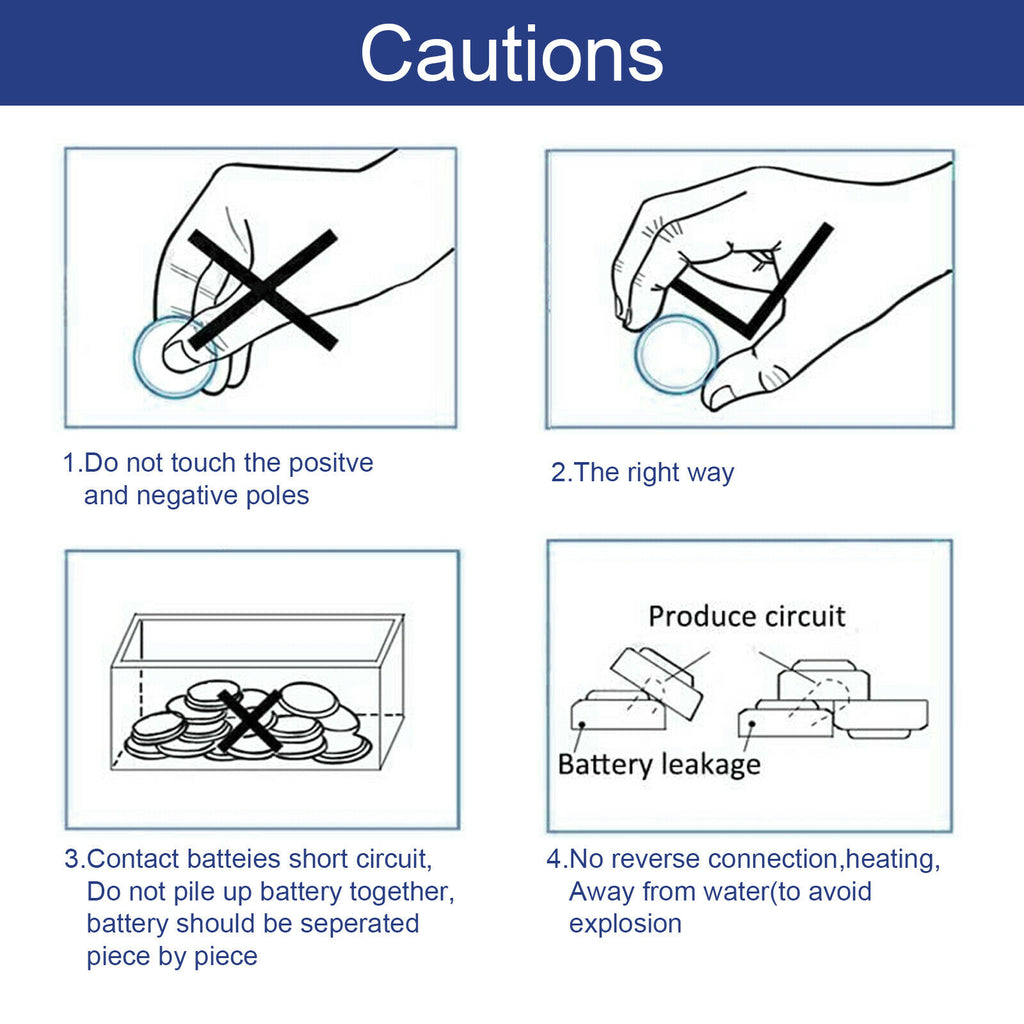 Cautions

1.Do not touch the positve and negative poles

2.The right way

3.Contact batteies short circuit, Do not pile up battery together, battery should be seperated piece by piece

Produce circuit

Battery leakage

4.No reverse connection,heating, Away from water(to avoid explosion